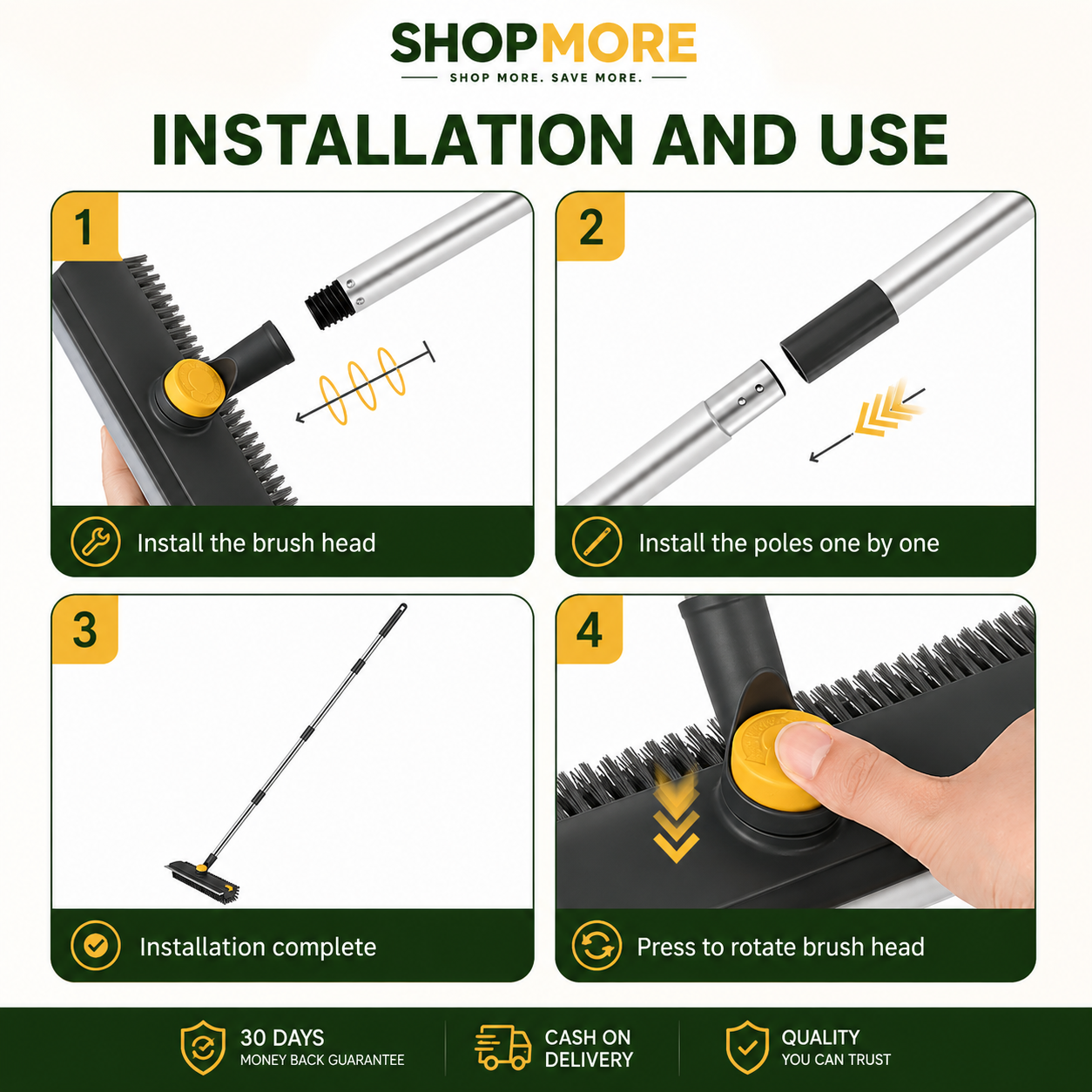 SHOPMORE
SHOP MORE. SAVE MORE.

INSTALLATION AND USE

1
Install the brush head

2
Install the poles one by one

3
Installation complete

4
Press to rotate brush head

30 DAYS
MONEY BACK GUARANTEE

CASH ON
DELIVERY

QUALITY
YOU CAN TRUST